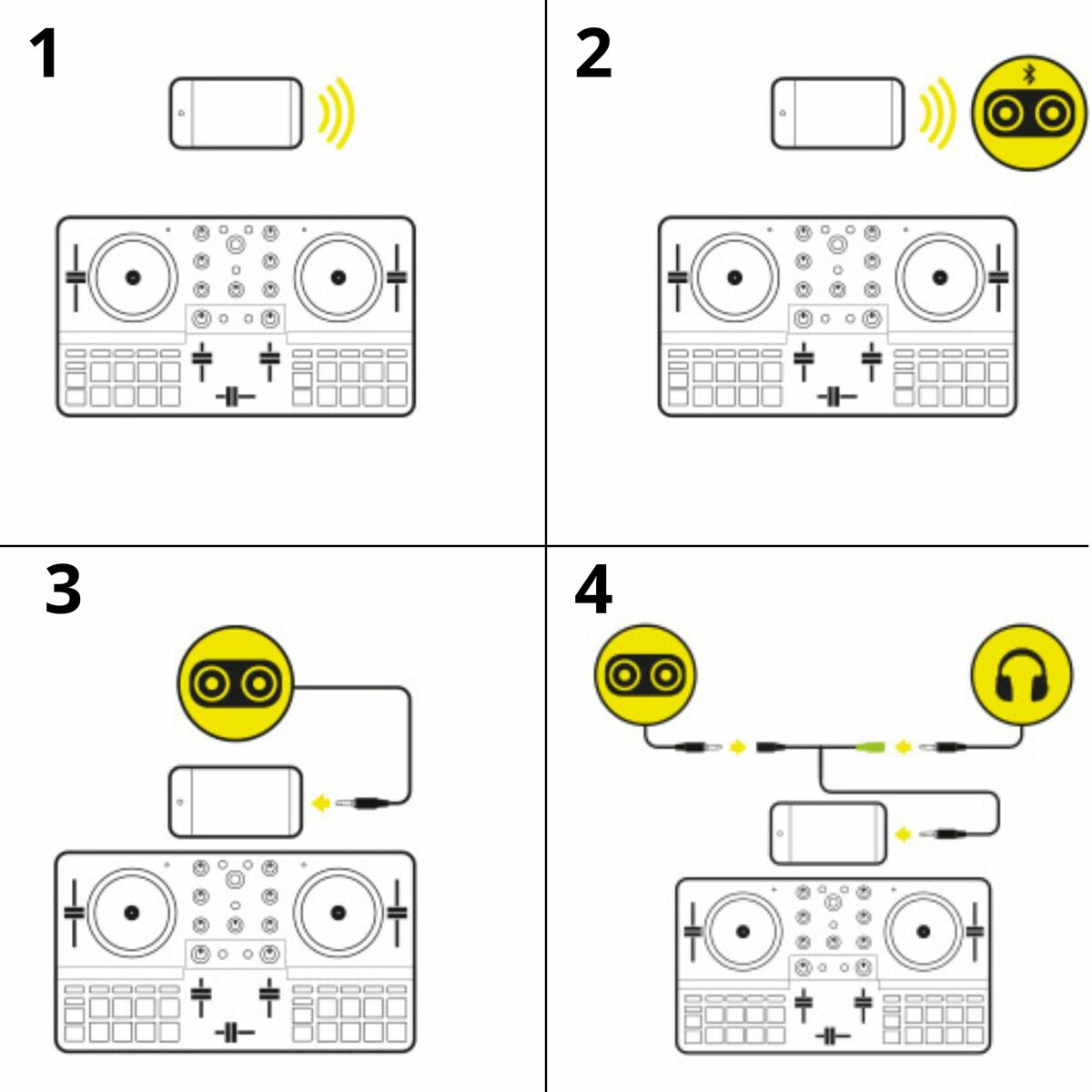 1

2

3

4